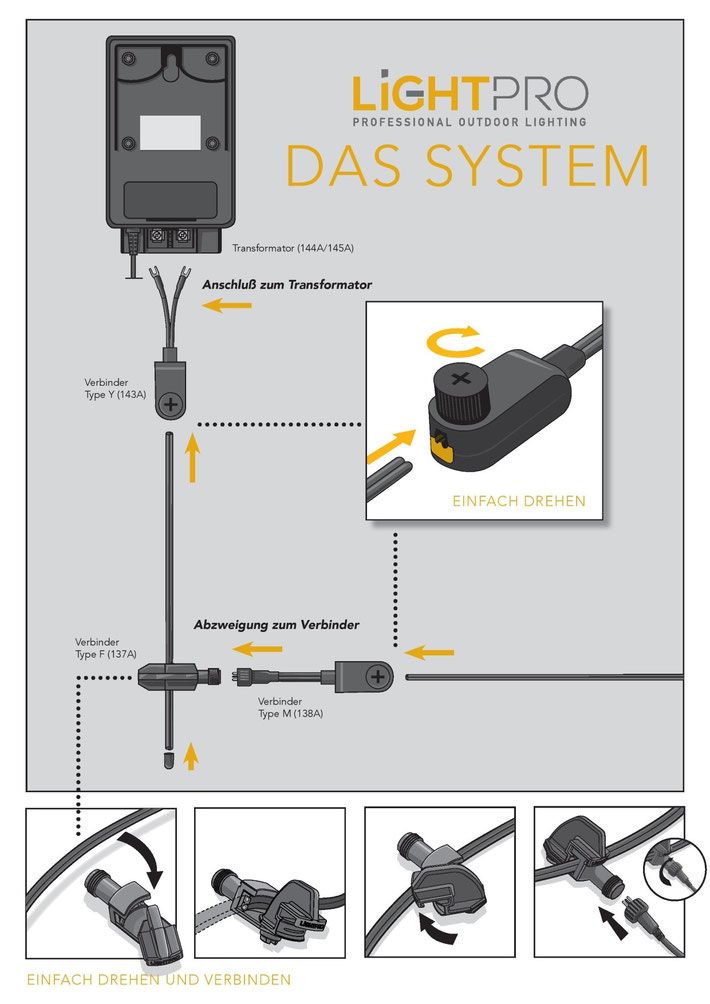 LIGHTPRO
PROFESSIONAL OUTDOOR LIGHTING
DAS SYSTEM

Transformator (144A/145A)

Anschluß zum Transformator

Verbinder
Type Y (143A)

EINFACH DREHEN

Abzweigung zum Verbinder

Verbinder
Type F (137A)

Verbinder
Type M (138A)

EINFACH DREHEN UND VERBINDEN