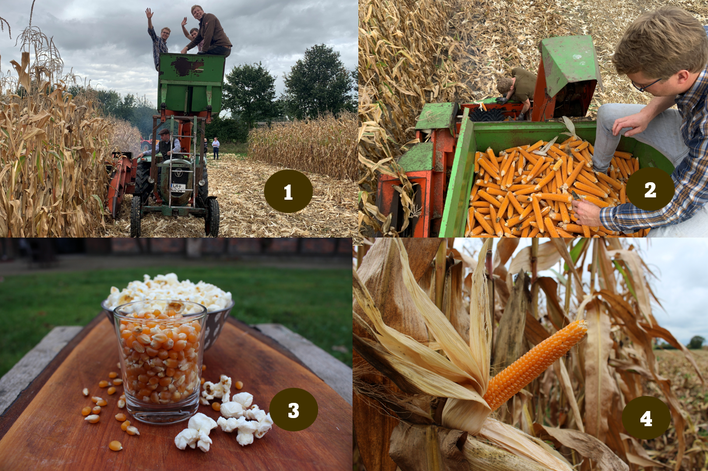 1

2

3

4