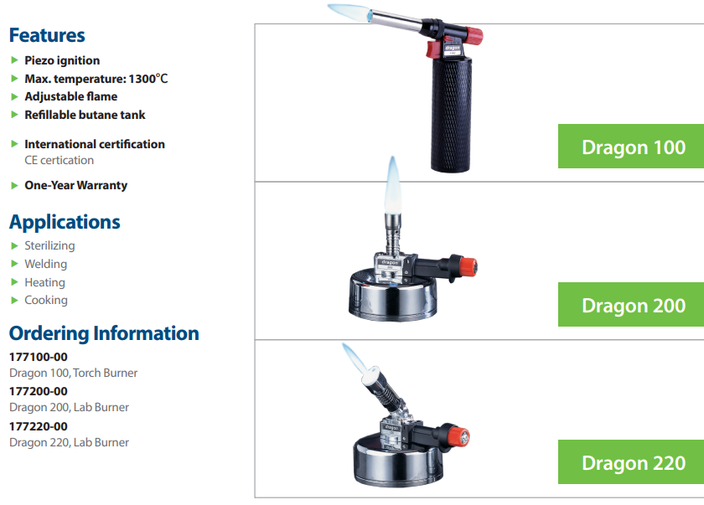 Features

Piezo ignition
Max. temperature: 1300°C
Adjustable flame
Refillable butane tank

International certification
CE certication

One-Year Warranty

Applications

Sterilizing
Welding
Heating
Cooking

Ordering Information

177100-00
Dragon 100, Torch Burner
177200-00
Dragon 200, Lab Burner
177220-00
Dragon 220, Lab Burner

dragon

Dragon 100

dragon

Dragon 200

dragon

Dragon 220