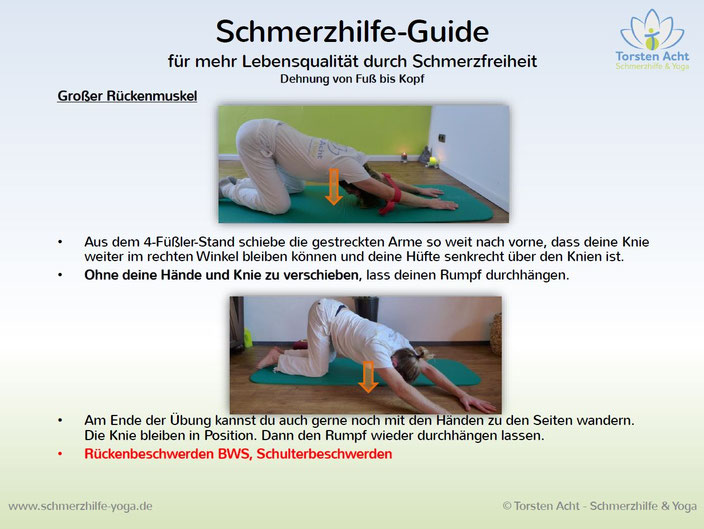 Schmerzhilfe-Guide

für mehr Lebensqualität durch Schmerzfreiheit

Dehnung von Fuß bis Kopf

Torsten Acht
Schmerzhilfe & Yoga

Großer Rückenmuskel

• Aus dem 4-Füßler-Stand schiebe die gestreckten Arme so weit nach vorne, dass deine Knie weiter im rechten Winkel bleiben können und deine Hüfte senkrecht über den Knien ist.

• Ohne deine Hände und Knie zu verschieben, lass deinen Rumpf durchhängen.

• Am Ende der Übung kannst du auch gerne noch mit den Händen zu den Seiten wandern. Die Knie bleiben in Position. Dann den Rumpf wieder durchhängen lassen.

• Rückenbeschwerden BWS, Schulterbeschwerden

www.schmerzhilfe-yoga.de

© Torsten Acht - Schmerzhilfe & Yoga