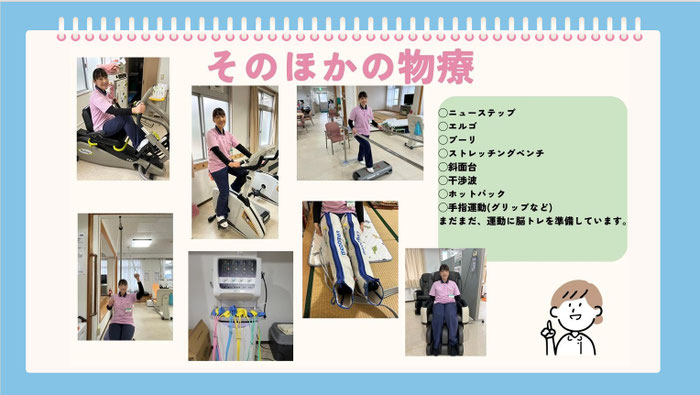 そのほかの物療

○ニューステップ
○エルゴ
○プーリ
○ストレッチングベンチ
○斜面台
○干渉波
○ホットパック
○手指運動(グリップなど)
まだまだ、運動に脳トレを準備しています。