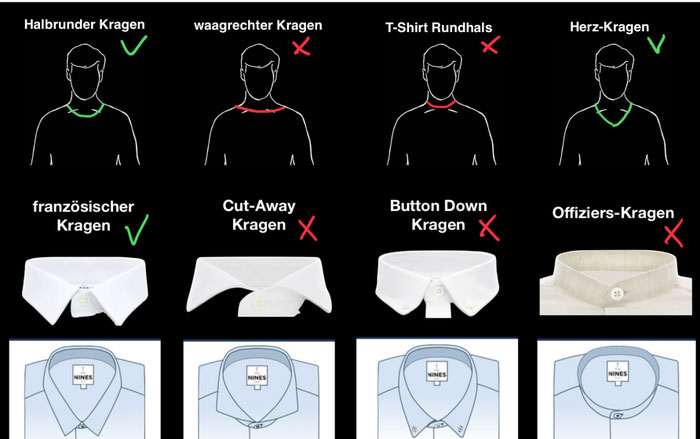 Halbrunder Kragen

waagrechter Kragen

T-Shirt Rundhals

Herz-Kragen

französischer Kragen

Cut-Away Kragen

Button Down Kragen

Offiziers-Kragen

NINES

NINES

NINES

NINES