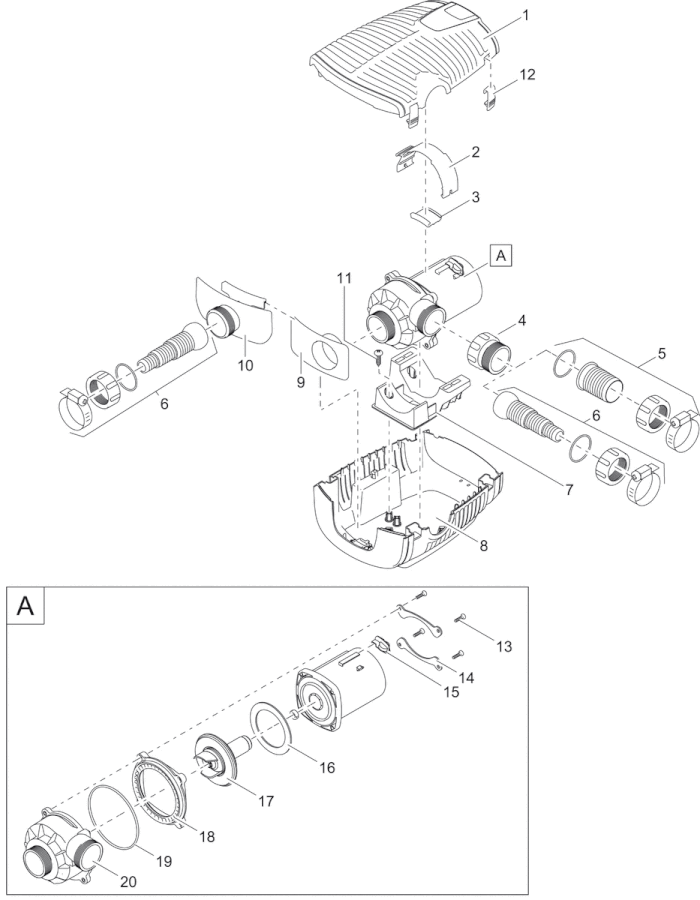 1
12
2
3
A
11
4
5
10
9
6
6
7
8

A
13
14
15
16
17
18
19
20