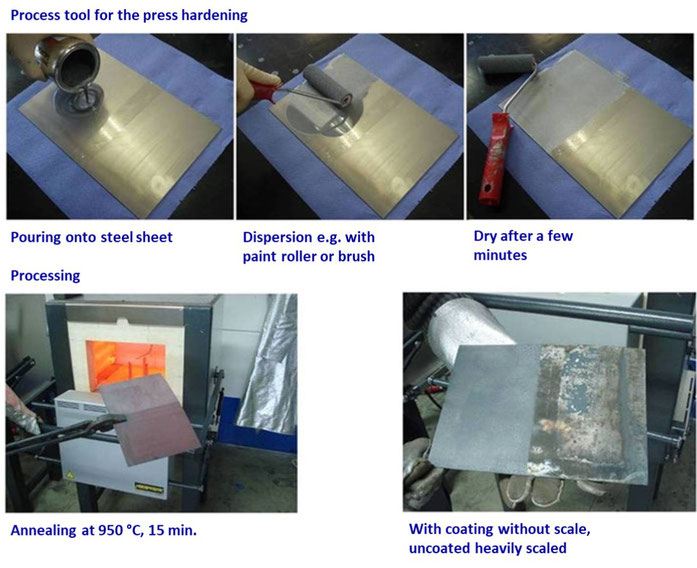 Process tool for the press hardening

Pouring onto steel sheet

Dispersion e.g. with paint roller or brush

Dry after a few minutes

Processing

Annealing at 950 °C, 15 min.

With coating without scale, uncoated heavily scaled