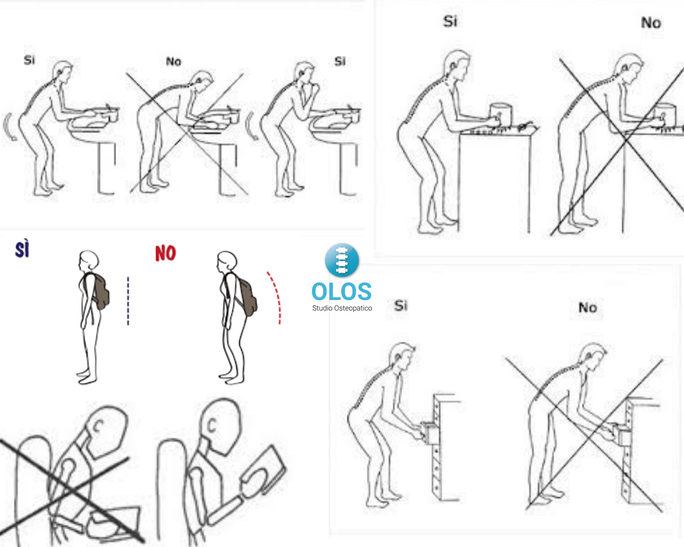 Si No Si

Si No

SÌ NO

OLOS
Studio Osteopatico

Si No