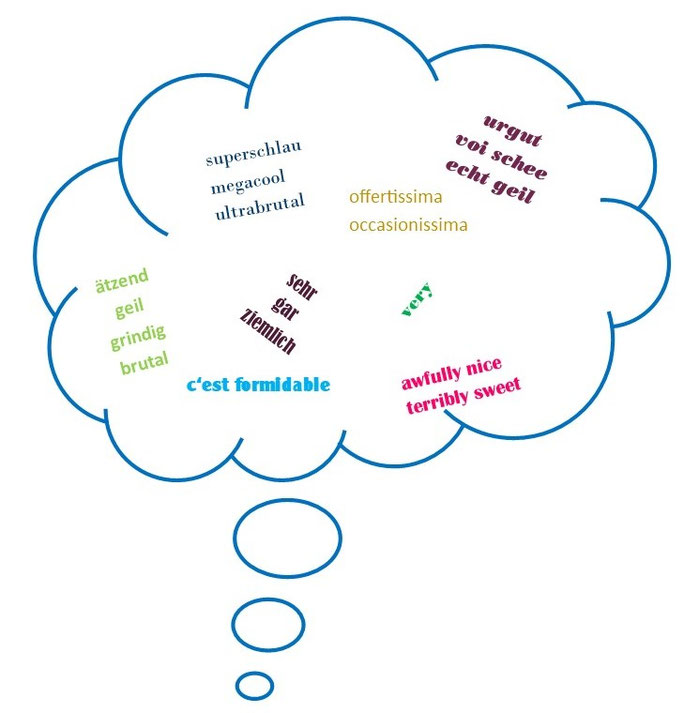 superschlau
megacool
ultrabrutal

urgut
voi schee
echt geil

offertissima
occasionissima

ätzend
geil
grindig
brutal

sehr
gar
ziemlich

very

c'est formidable

awfully nice
terribly sweet