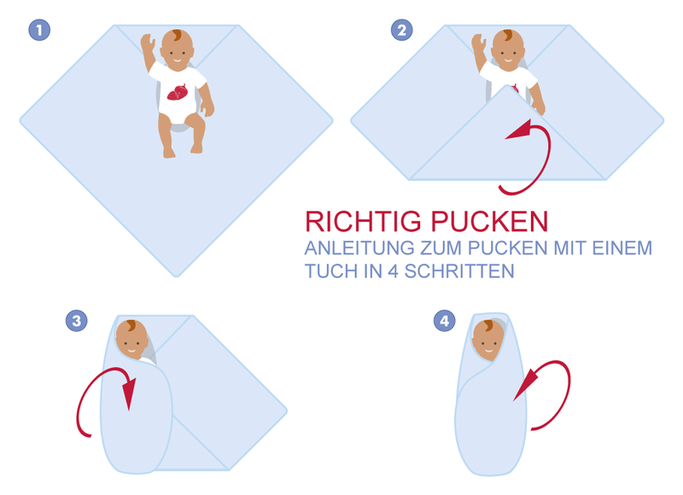 1

2

RICHTIG PUCKEN
ANLEITUNG ZUM PUCKEN MIT EINEM TUCH IN 4 SCHRITTEN

3

4