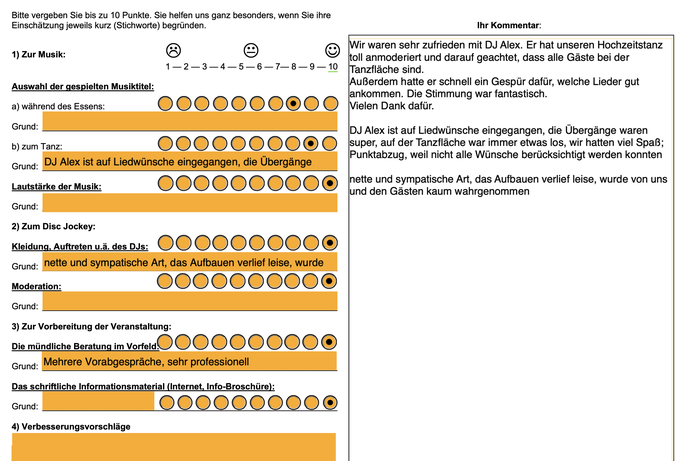 Bitte vergeben Sie bis zu 10 Punkte. Sie helfen uns ganz besonders, wenn Sie ihre Einschätzung jeweils kurz (Stichworte) begründen.

1) Zur Musik:

☹ 😐 ☺
1 — 2 — 3 — 4 — 5 — 6 — 7 — 8 — 9 — 10

Auswahl der gespielten Musiktitel:

a) während des Essens:

Grund:

b) zum Tanz:

Grund: DJ Alex ist auf Liedwünsche eingegangen, die Übergänge

Lautstärke der Musik:

Grund:

2) Zum Disc Jockey:

Kleidung, Auftreten u.ä. des DJs:

Grund: nette und sympatische Art, das Aufbauen verlief leise, wurde

Moderation:

Grund:

3) Zur Vorbereitung der Veranstaltung:

Die mündliche Beratung im Vorfeld:

Grund: Mehrere Vorabgespräche, sehr professionell

Das schriftliche Informationsmaterial (Internet, Info-Broschüre):

Grund:

4) Verbesserungsvorschläge

Ihr Kommentar:

Wir waren sehr zufrieden mit DJ Alex. Er hat unseren Hochzeitstanz toll anmoderiert und darauf geachtet, dass alle Gäste bei der Tanzfläche sind.
Außerdem hatte er schnell ein Gespür dafür, welche Lieder gut ankommen. Die Stimmung war fantastisch.
Vielen Dank dafür.

DJ Alex ist auf Liedwünsche eingegangen, die Übergänge waren super, auf der Tanzfläche war immer etwas los, wir hatten viel Spaß; Punktabzug, weil nicht alle Wünsche berücksichtigt werden konnten

nette und sympatische Art, das Aufbauen verlief leise, wurde von uns und den Gästen kaum wahrgenommen