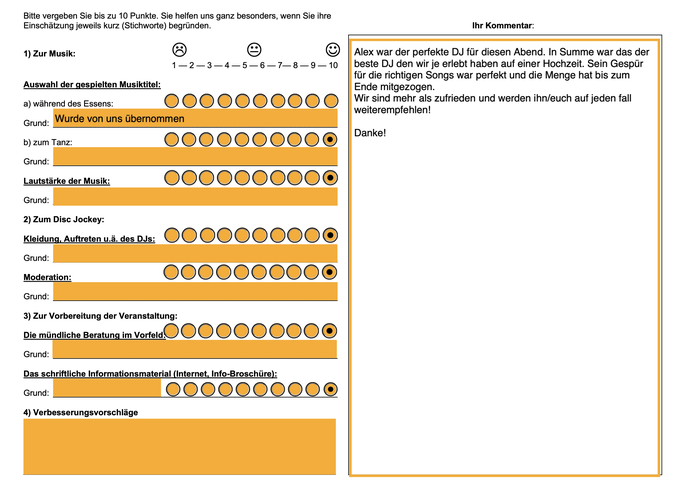 Bitte vergeben Sie bis zu 10 Punkte. Sie helfen uns ganz besonders, wenn Sie ihre Einschätzung jeweils kurz (Stichworte) begründen.

1) Zur Musik:

1 — 2 — 3 — 4 — 5 — 6 — 7 — 8 — 9 — 10

Auswahl der gespielten Musiktitel:

a) während des Essens:

Grund: Wurde von uns übernommen

b) zum Tanz:

Grund:

Lautstärke der Musik:

Grund:

2) Zum Disc Jockey:

Kleidung, Auftreten u.ä. des DJs:

Grund:

Moderation:

Grund:

3) Zur Vorbereitung der Veranstaltung:

Die mündliche Beratung im Vorfeld:

Grund:

Das schriftliche Informationsmaterial (Internet, Info-Broschüre):

Grund:

4) Verbesserungsvorschläge

Ihr Kommentar:

Alex war der perfekte DJ für diesen Abend. In Summe war das der beste DJ den wir je erlebt haben auf einer Hochzeit. Sein Gespür für die richtigen Songs war perfekt und die Menge hat bis zum Ende mitgezogen.
Wir sind mehr als zufrieden und werden ihn/euch auf jeden fall weiterempfehlen!

Danke!