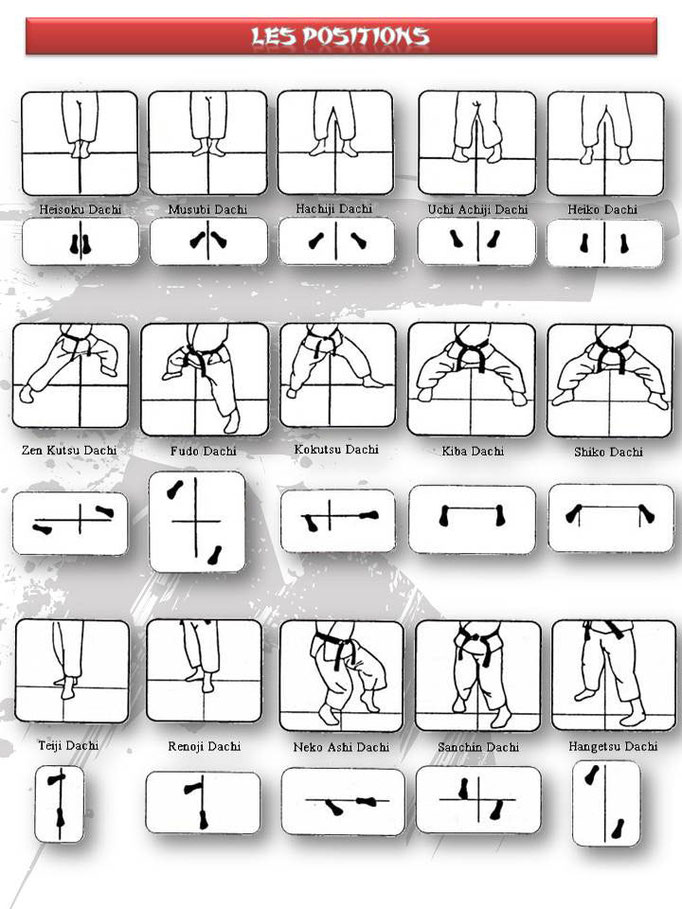 LES POSITIONS

Heisoku Dachi

Musubi Dachi

Hachiji Dachi

Uchi Achiji Dachi

Heiko Dachi

Zen Kutsu Dachi

Fudo Dachi

Kokutsu Dachi

Kiba Dachi

Shiko Dachi

Teiji Dachi

Renoji Dachi

Neko Ashi Dachi

Sanchin Dachi

Hangetsu Dachi