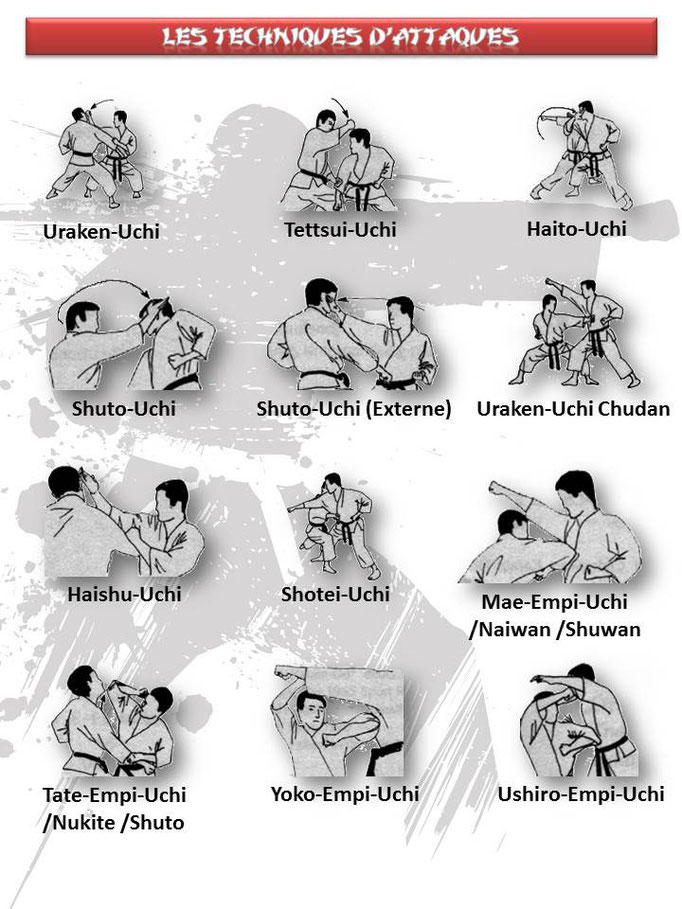 LES TECHNIQUES D'ATTAQUES

Uraken-Uchi

Tettsui-Uchi

Haito-Uchi

Shuto-Uchi

Shuto-Uchi (Externe)

Uraken-Uchi Chudan

Haishu-Uchi

Shotei-Uchi

Mae-Empi-Uchi /Naiwan /Shuwan

Tate-Empi-Uchi /Nukite /Shuto

Yoko-Empi-Uchi

Ushiro-Empi-Uchi