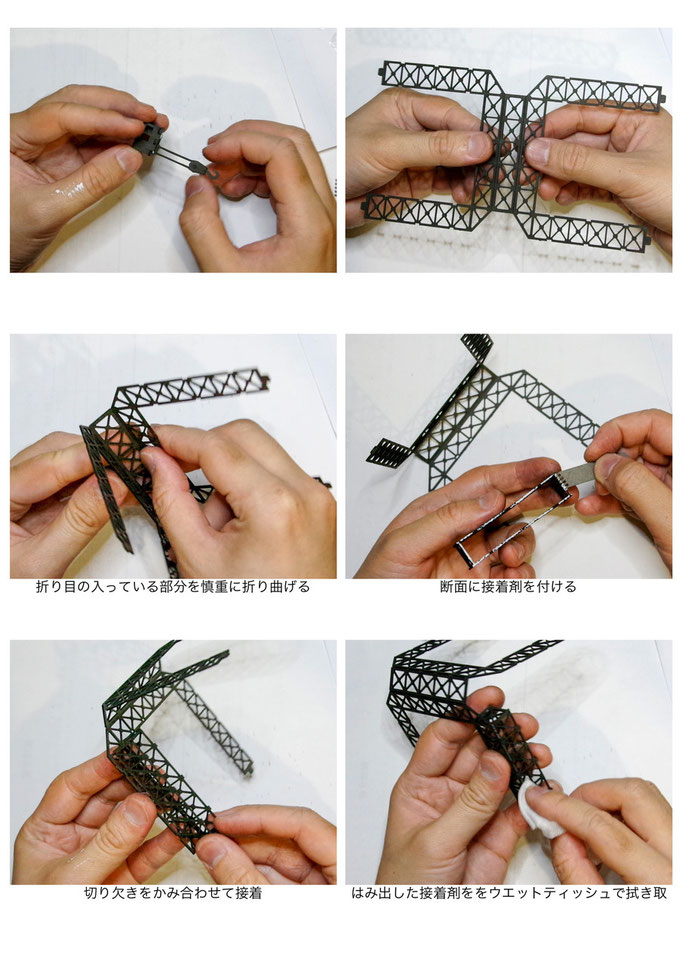 折り目の入っている部分を慎重に折り曲げる

断面に接着剤を付ける

切り欠きをかみ合わせて接着

はみ出した接着剤ををウエットティッシュで拭き取