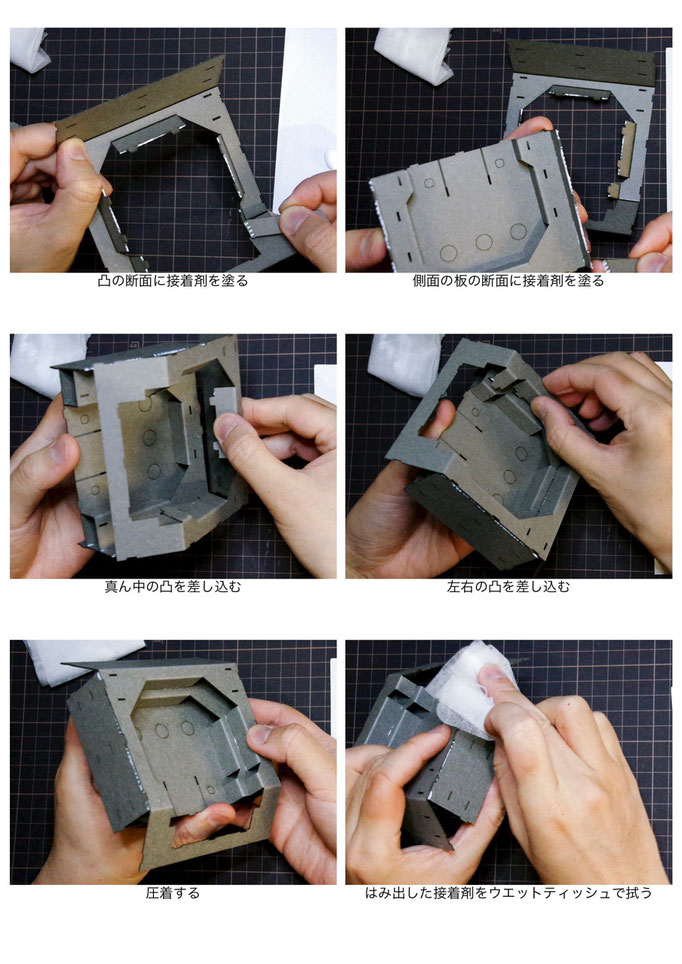 凸の断面に接着剤を塗る

側面の板の断面に接着剤を塗る

真ん中の凸を差し込む

左右の凸を差し込む

圧着する

はみ出した接着剤をウエットティッシュで拭う