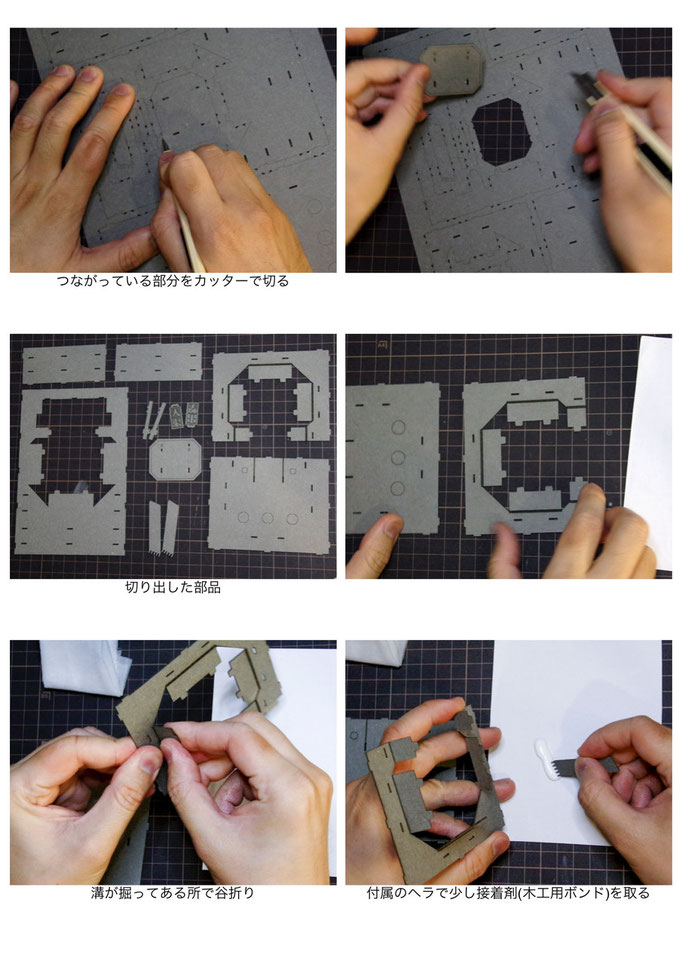 つながっている部分をカッターで切る

切り出した部品

溝が掘ってある所で谷折り

付属のヘラで少し接着剤(木工用ボンド)を取る