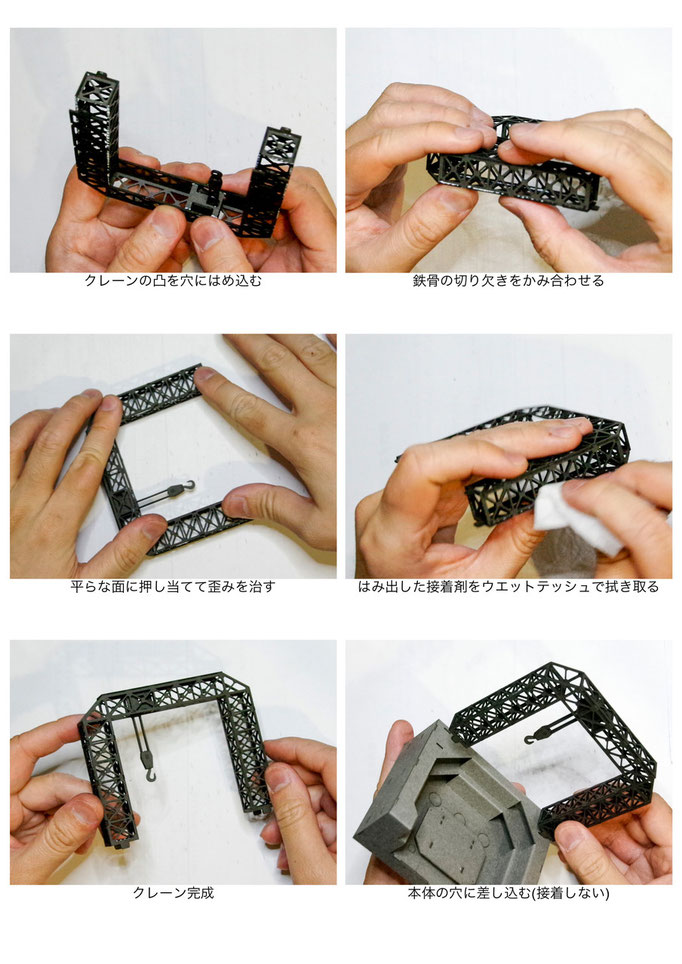 クレーンの凸を穴にはめ込む

鉄骨の切り欠きをかみ合わせる

平らな面に押し当てて歪みを治す

はみ出した接着剤をウエットテッシュで拭き取る

クレーン完成

本体の穴に差し込む(接着しない)