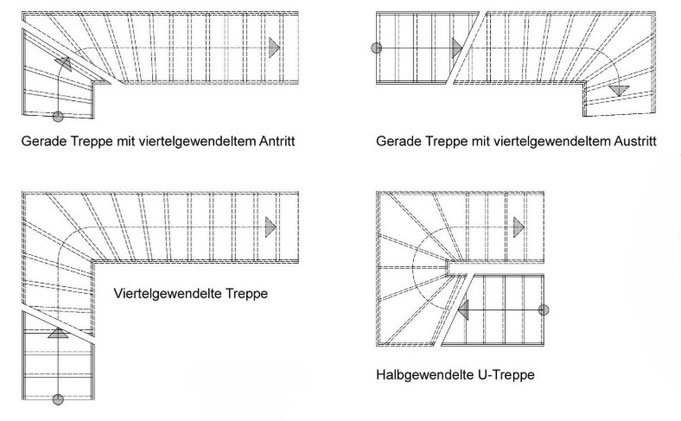 Gerade Treppe mit viertelgewendeltem Antritt

Gerade Treppe mit viertelgewendeltem Austritt

Viertelgewendelte Treppe

Halbgewendelte U-Treppe