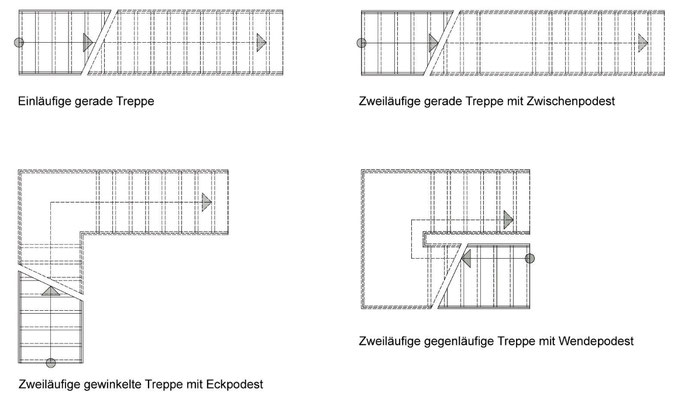 Einläufige gerade Treppe

Zweiläufige gerade Treppe mit Zwischenpodest

Zweiläufige gewinkelte Treppe mit Eckpodest

Zweiläufige gegenläufige Treppe mit Wendepodest