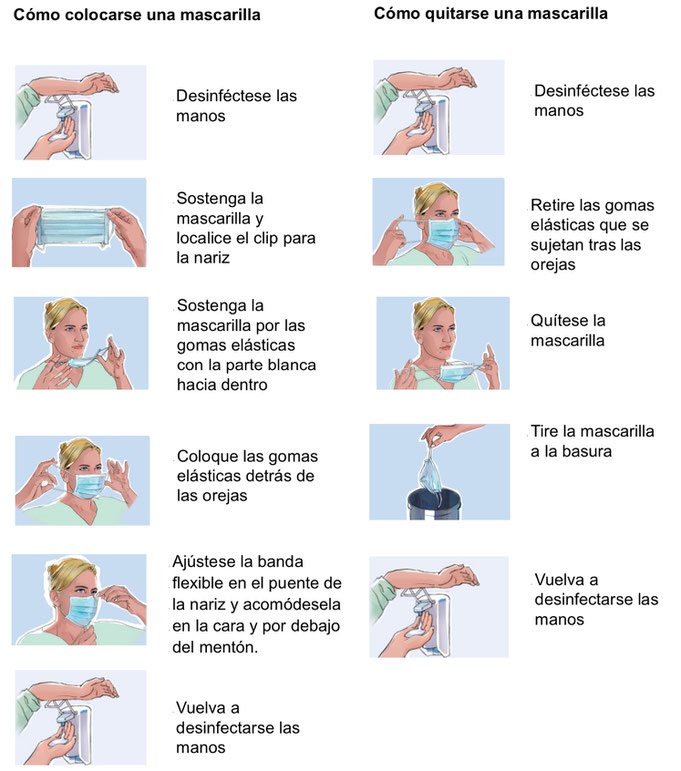 Cómo colocarse una mascarilla

Desinféctese las manos

Sostenga la mascarilla y localice el clip para la nariz

Sostenga la mascarilla por las gomas elásticas con la parte blanca hacia dentro

Coloque las gomas elásticas detrás de las orejas

Ajústese la banda flexible en el puente de la nariz y acomódesela en la cara y por debajo del mentón.

Vuelva a desinfectarse las manos

Cómo quitarse una mascarilla

Desinféctese las manos

Retire las gomas elásticas que se sujetan tras las orejas

Quítese la mascarilla

Tire la mascarilla a la basura

Vuelva a desinfectarse las manos