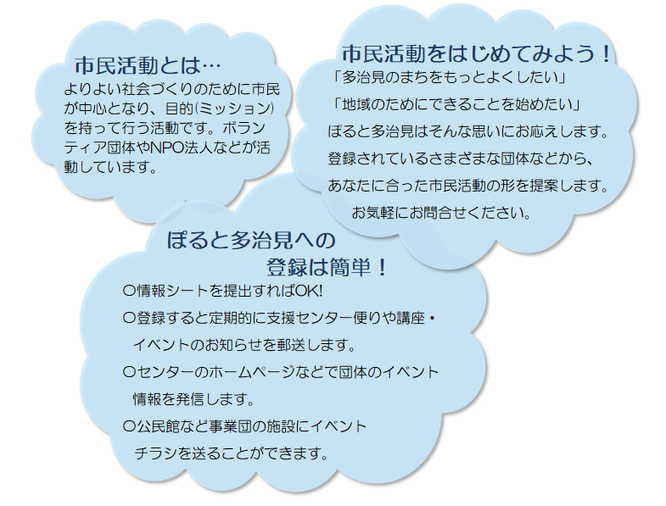 市民活動とは…

よりよい社会づくりのために市民が中心となり、目的(ミッション)を持って行う活動です。ボランティア団体やNPO法人などが活動しています。

市民活動をはじめてみよう！

「多治見のまちをもっとよくしたい」

「地域のためにできることを始めたい」

ぽると多治見はそんな思いにお応えします。

登録されているさまざまな団体などから、

あなたに合った市民活動の形を提案します。

お気軽にお問合せください。

ぽると多治見への
登録は簡単！

○情報シートを提出すればOK!

○登録すると定期的に支援センター便りや講座・イベントのお知らせを郵送します。

○センターのホームページなどで団体のイベント情報を発信します。

○公民館など事業団の施設にイベントチラシを送ることができます。