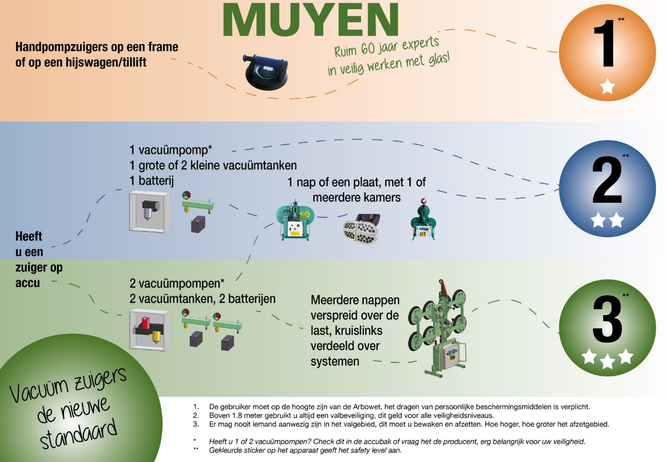 MUYEN

Ruim 60 jaar experts in veilig werken met glas!

Handpompzuigers op een frame of op een hijswagen/tillift

1**

1 vacuümpomp*
1 grote of 2 kleine vacuümtanken
1 batterij

1 nap of een plaat, met 1 of meerdere kamers

2**

Heeft u een zuiger op accu

2 vacuümpompen*
2 vacuümtanken, 2 batterijen

Meerdere nappen verspreid over de last, kruislinks verdeeld over systemen

3**

Vacuüm zuigers de nieuwe standaard

1. De gebruiker moet op de hoogte zijn van de Arbowet, het dragen van persoonlijke beschermingsmiddelen is verplicht.
2. Boven 1.8 meter gebruikt u altijd een valbeveiliging, dit geld voor alle veiligheidsniveaus.
3. Er mag nooit iemand aanwezig zijn in het valgebied, dit moet u bewaken en afzetten. Hoe hoger, hoe groter het afzetgebied.

* Heeft u 1 of 2 vacuümpompen? Check dit in de accubak of vraag het de producent, erg belangrijk voor uw veiligheid.
** Gekleurde sticker op het apparaat geeft het safety level aan.