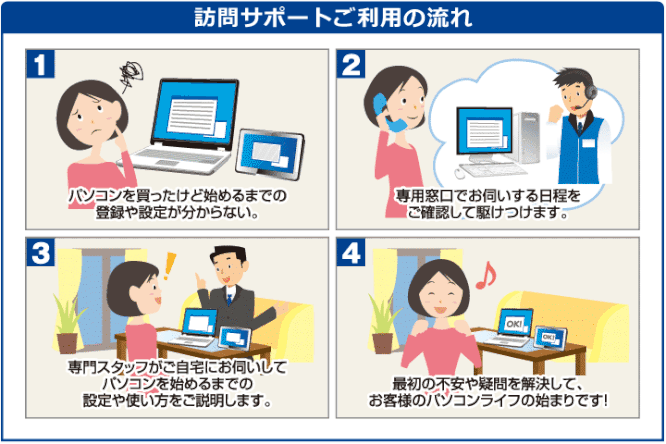 訪問サポートご利用の流れ

1
パソコンを買ったけど始めるまでの登録や設定が分からない。

2
専用窓口でお伺いする日程をご確認して駆けつけます。

3
専門スタッフがご自宅にお伺いしてパソコンを始めるまでの設定や使い方をご説明します。

4
OK!
OK!
最初の不安や疑問を解決して、お客様のパソコンライフの始まりです!