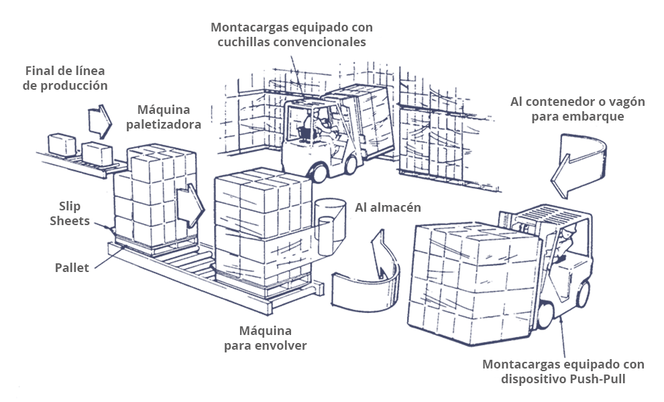 Montacargas equipado con cuchillas convencionales

Final de línea de producción

Máquina paletizadora

Al contenedor o vagón para embarque

Slip Sheets

Al almacén

Pallet

Máquina para envolver

Montacargas equipado con dispositivo Push-Pull