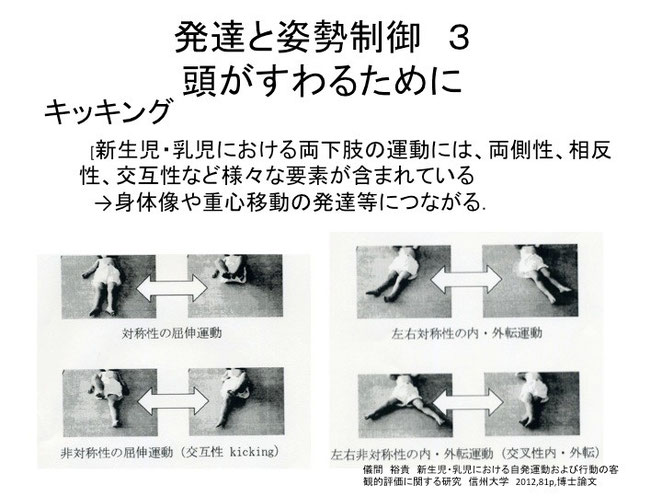 発達と姿勢制御　３
頭がすわるために

キッキング

[新生児・乳児における両下肢の運動には、両側性、相反性、交互性など様々な要素が含まれている
→身体像や重心移動の発達等につながる.

対称性の屈伸運動

非対称性の屈伸運動（交互性 kicking）

左右対称性の内・外転運動

左右非対称性の内・外転運動（交叉性内・外転）

儀間　裕貴　新生児・乳児における自発運動および行動の客観的評価に関する研究　信州大学　2012,81p,博士論文