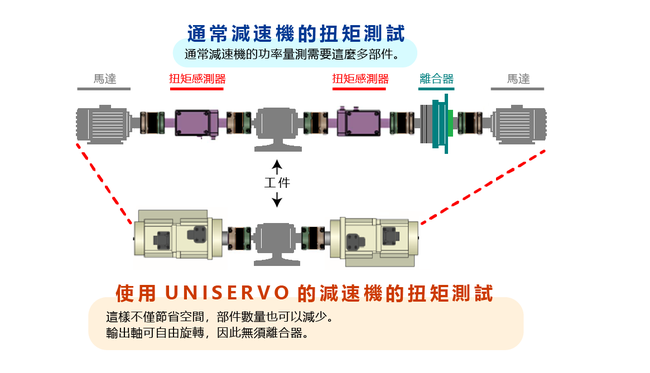 通常減速機的扭矩測試
通常減速機的功率量測需要這麼多部件。

馬達
扭矩感測器
扭矩感測器
離合器
馬達

工件

使用 UNISERVO 的減速機的扭矩測試
這樣不僅節省空間，部件數量也可以減少。
輸出軸可自由旋轉，因此無須離合器。