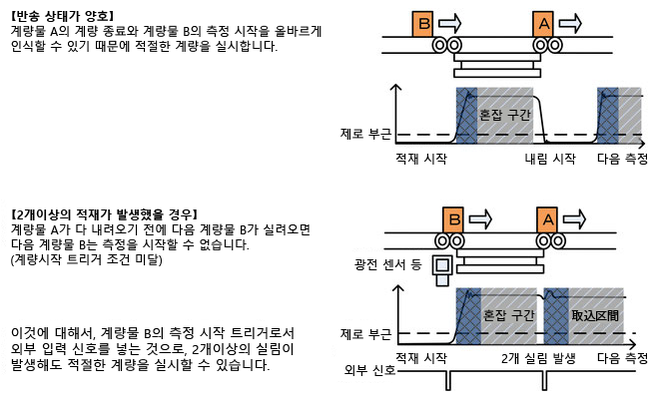 【반송 상태가 양호】
계량물 A의 계량 종료와 계량물 B의 측정 시작을 올바르게 인식할 수 있기 때문에 적절한 계량을 실시합니다.

B
A
혼잡 구간
제로 부근
적재 시작
내림 시작
다음 측정

【2개이상의 적재가 발생했을 경우】
계량물 A가 다 내려오기 전에 다음 계량물 B가 실려오면 다음 계량물 B는 측정을 시작할 수 없습니다.
(계량시작 트리거 조건 미달)

이것에 대해서, 계량물 B의 측정 시작 트리거로서 외부 입력 신호를 넣는 것으로, 2개이상의 실림이 발생해도 적절한 계량을 실시할 수 있습니다.

B
A
광전 센서 등
혼잡 구간
取込区間
제로 부근
적재 시작
2개 실림 발생
다음 측정
외부 신호