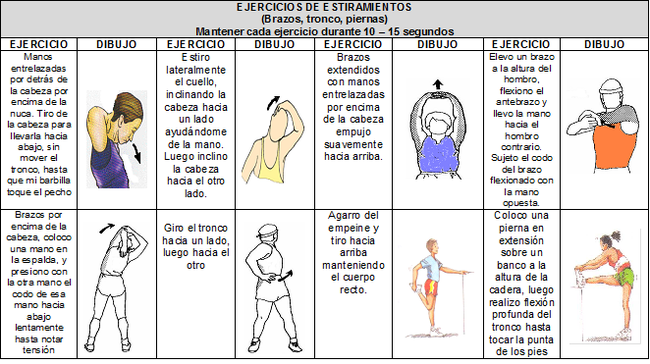 EJERCICIOS DE ESTIRAMIENTOS
(Brazos, tronco, piernas)
Mantener cada ejercicio durante 10 – 15 segundos

| EJERCICIO | DIBUJO | EJERCICIO | DIBUJO | EJERCICIO | DIBUJO | EJERCICIO | DIBUJO |
|---|---|---|---|---|---|---|---|
| Manos entrelazadas por detrás de la cabeza por encima de la nuca. Tiro de la cabeza para llevarla hacia abajo, sin mover el tronco, hasta que mi barbilla toque el pecho | | Estiro lateralmente el cuello, inclinando la cabeza hacia un lado ayudándome de la mano. Luego inclino la cabeza hacia el otro lado. | | Brazos extendidos con manos entrelazadas por encima de la cabeza empujo suavemente hacia arriba. | | Elevo un brazo a la altura del hombro, flexiono el antebrazo y llevo la mano hacia el hombro contrario. Sujeto el codo del brazo flexionado con la mano opuesta. | |
| Brazos por encima de la cabeza, coloco una mano en la espalda, y presiono con la otra mano el codo de esa mano hacia abajo lentamente hasta notar tensión | | Giro el tronco hacia un lado, luego hacia el otro | | Agarro del empeine y tiro hacia arriba manteniendo el cuerpo recto. | | Coloco una pierna en extensión sobre un banco a la altura de la cadera, luego realizo flexión profunda del tronco hasta tocar la punta de los pies | |