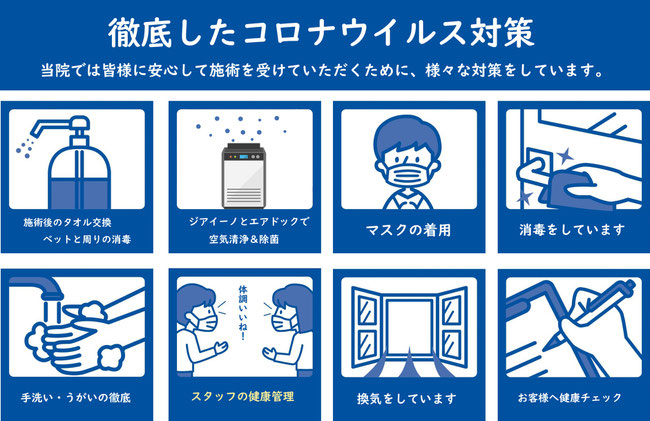 徹底したコロナウイルス対策

当院では皆様に安心して施術を受けていただくために、様々な対策をしています。

施術後のタオル交換
ベットと周りの消毒

ジアイーノとエアドックで
空気清浄＆除菌

マスクの着用

消毒をしています

手洗い・うがいの徹底

体調いいね！

スタッフの健康管理

換気をしています

お客様へ健康チェック