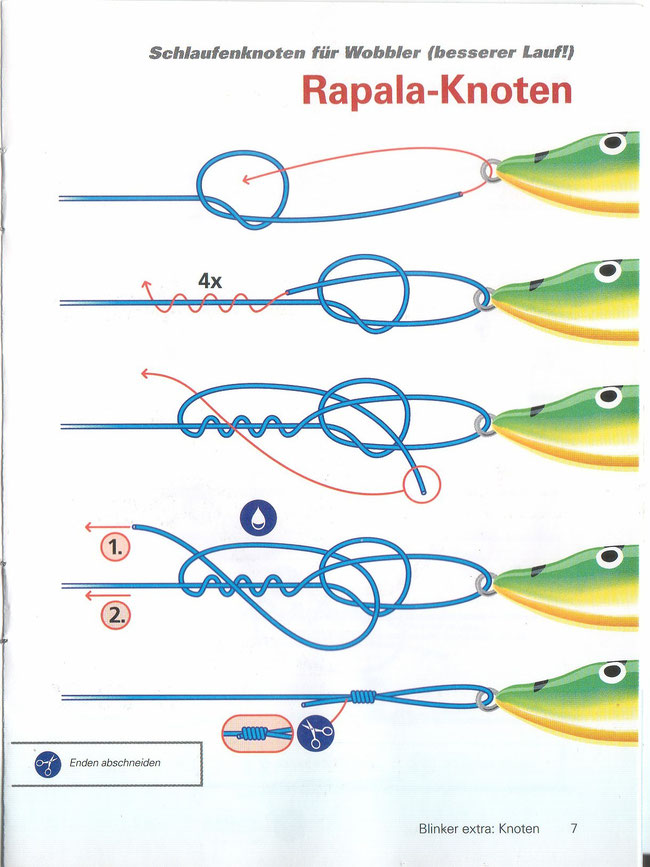 Schlaufenknoten für Wobbler (besserer Lauf!)

Rapala-Knoten

4x

1.

2.

Enden abschneiden

Blinker extra: Knoten 7