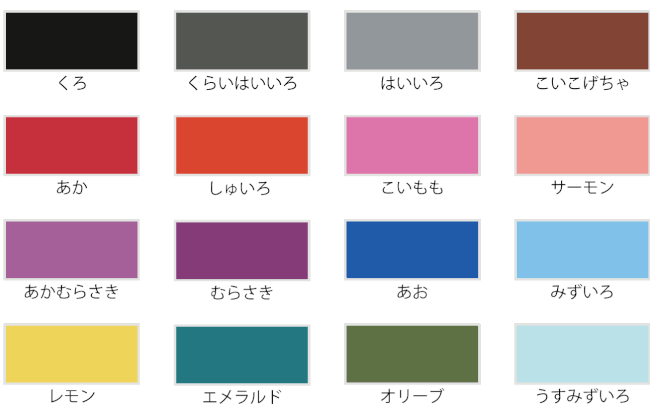 くろ

くらいはいいろ

はいいろ

こいこげちゃ

あか

しゅいろ

こいもも

サーモン

あかむらさき

むらさき

あお

みずいろ

レモン

エメラルド

オリーブ

うすみずいろ