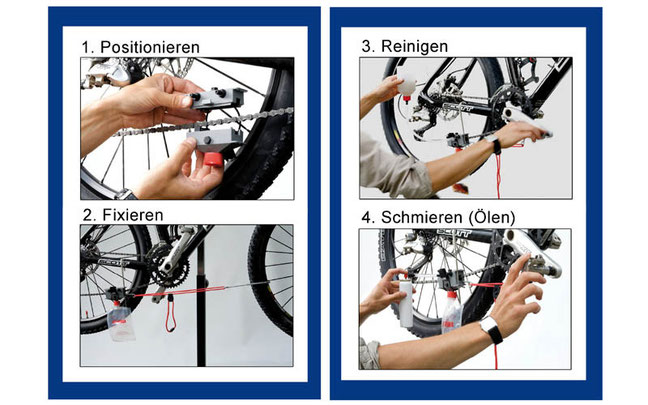 1. Positionieren

2. Fixieren

SCOTT

3. Reinigen

SCOTT

4. Schmieren (Ölen)

SCOTT