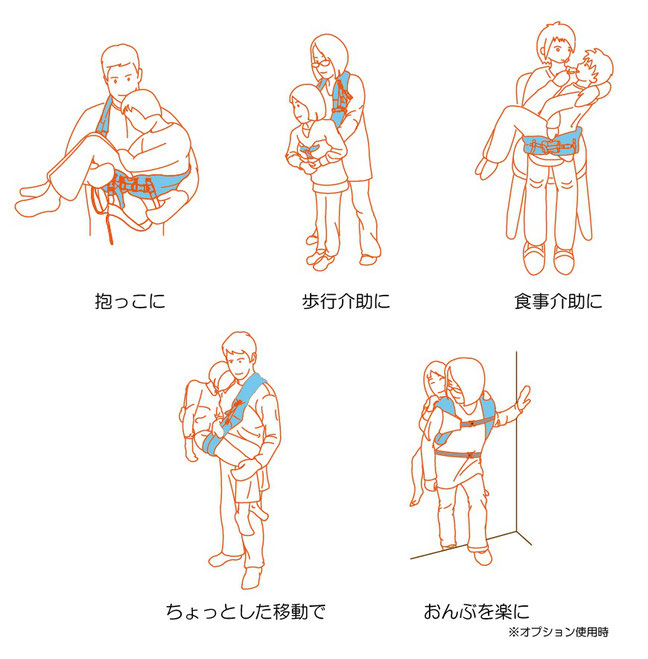 抱っこに

歩行介助に

食事介助に

ちょっとした移動で

おんぶを楽に
※オプション使用時