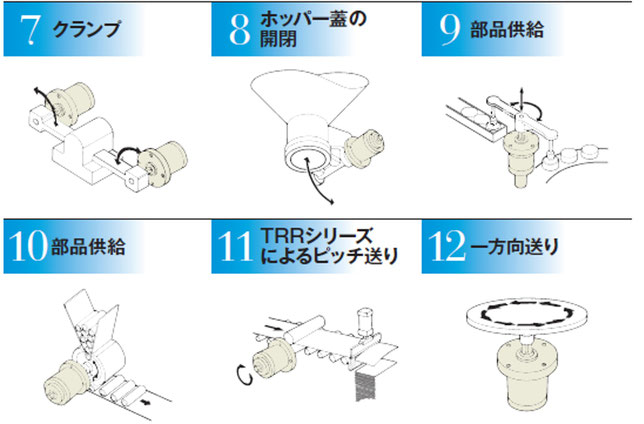 7 クランプ

8 ホッパー蓋の開閉

9 部品供給

10 部品供給

11 TRRシリーズによるピッチ送り

12 一方向送り