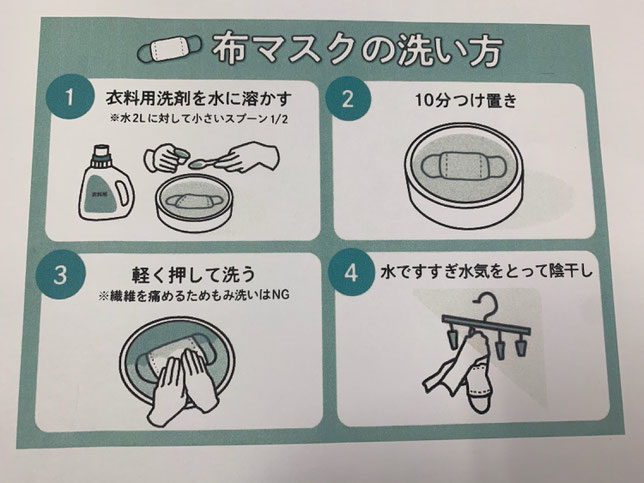 布マスクの洗い方

1
衣料用洗剤を水に溶かす
※水2Lに対して小さいスプーン1/2

衣料用

2
10分つけ置き

3
軽く押して洗う
※繊維を痛めるためもみ洗いはNG

4
水ですすぎ水気をとって陰干し