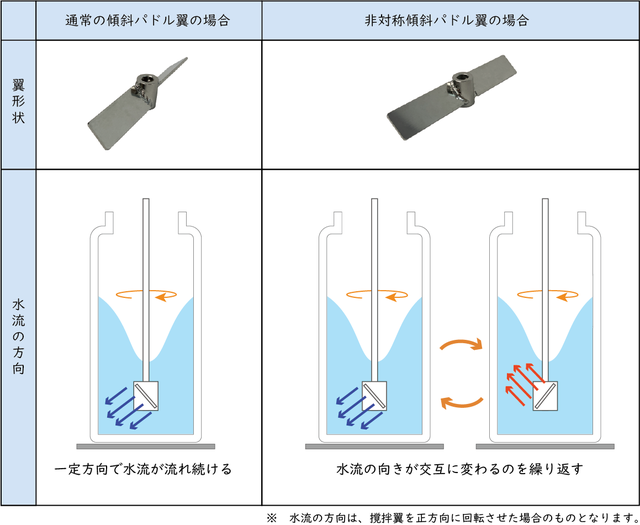 | | 通常の傾斜パドル翼の場合 | 非対称傾斜パドル翼の場合 |
|---|---|---|
| 翼形状 | | |
| 水流の方向 | 一定方向で水流が流れ続ける | 水流の向きが交互に変わるのを繰り返す |

※ 水流の方向は、攪拌翼を正方向に回転させた場合のものとなります。