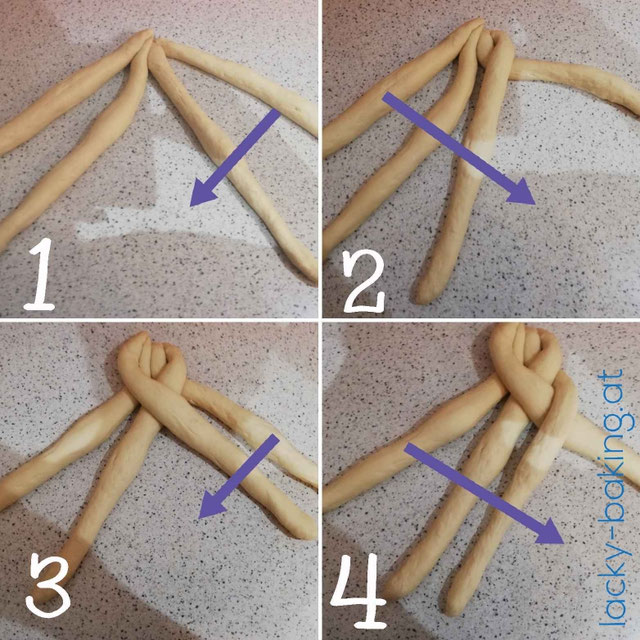 1

2

3

4

lacky-baking.at