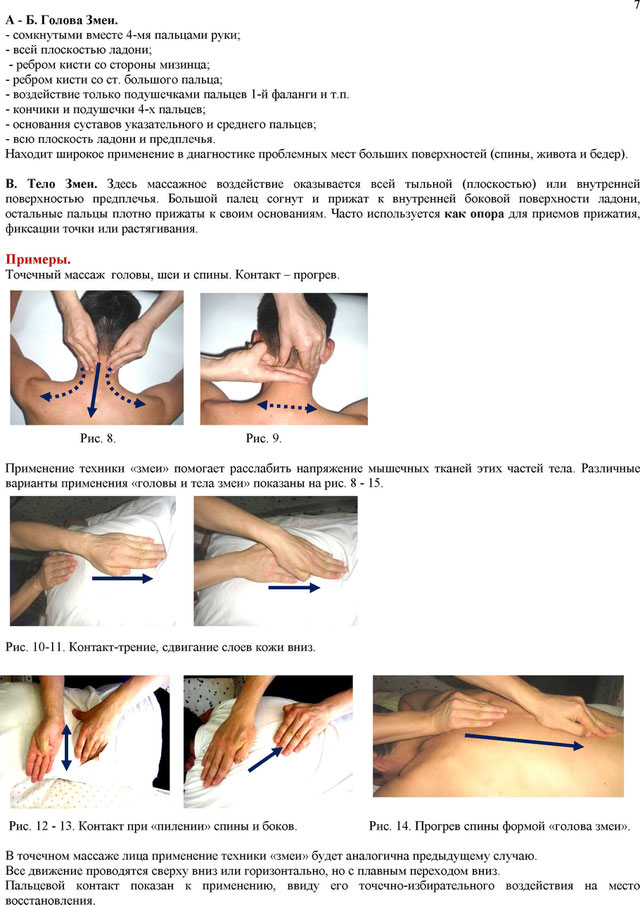 7

А - Б. Голова Змеи.
- сомкнутыми вместе 4-мя пальцами руки;
- всей плоскостью ладони;
- ребром кисти со стороны мизинца;
- ребром кисти со ст. большого пальца;
- воздействие только подушечками пальцев 1-й фаланги и т.п.
- кончики и подушечки 4-х пальцев;
- основания суставов указательного и среднего пальцев;
- всю плоскость ладони и предплечья.
Находит широкое применение в диагностике проблемных мест больших поверхностей (спины, живота и бедер).

В. Тело Змеи. Здесь массажное воздействие оказывается всей тыльной (плоскостью) или внутренней поверхностью предплечья. Большой палец согнут и прижат к внутренней боковой поверхности ладони, остальные пальцы плотно прижаты к своим основаниям. Часто используется как опора для приемов прижатия, фиксации точки или растягивания.

Примеры.
Точечный массаж головы, шеи и спины. Контакт – прогрев.

Рис. 8.

Рис. 9.

Применение техники «змеи» помогает расслабить напряжение мышечных тканей этих частей тела. Различные варианты применения «головы и тела змеи» показаны на рис. 8 - 15.

Рис. 10-11. Контакт-трение, сдвигание слоев кожи вниз.

Рис. 12 - 13. Контакт при «пилении» спины и боков.

Рис. 14. Прогрев спины формой «голова змеи».

В точечном массаже лица применение техники «змеи» будет аналогична предыдущему случаю.
Все движение проводятся сверху вниз или горизонтально, но с плавным переходом вниз.
Пальцевой контакт показан к применению, ввиду его точечно-избирательного воздействия на место восстановления.