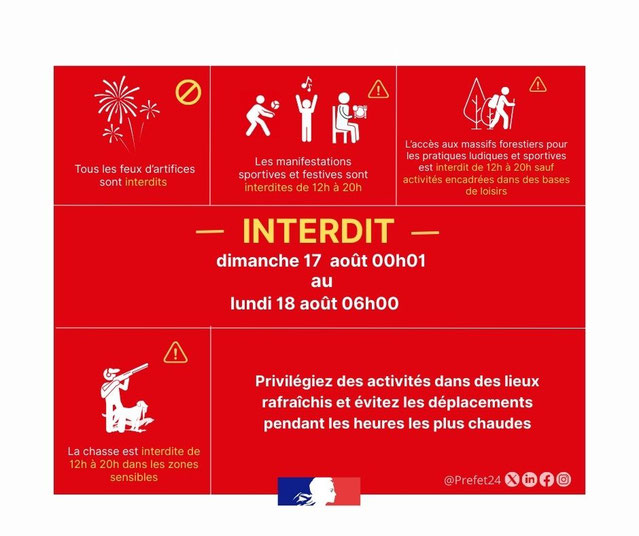 Tous les feux d'artifices sont interdits

Les manifestations sportives et festives sont interdites de 12h à 20h

L'accès aux massifs forestiers pour les pratiques ludiques et sportives est interdit de 12h à 20h sauf activités encadrées dans des bases de loisirs

— INTERDIT —
dimanche 17 août 00h01
au
lundi 18 août 06h00

La chasse est interdite de 12h à 20h dans les zones sensibles

Privilégiez des activités dans des lieux rafraîchis et évitez les déplacements pendant les heures les plus chaudes

@Prefet24