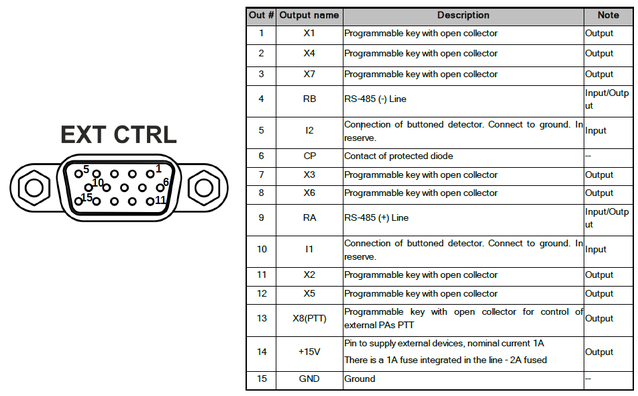 EXT CTRL

5 1
10 6
15 11

| Out # | Output name | Description | Note |
|---|---|---|---|
| 1 | X1 | Programmable key with open collector | Output |
| 2 | X4 | Programmable key with open collector | Output |
| 3 | X7 | Programmable key with open collector | Output |
| 4 | RB | RS-485 (-) Line | Input/Output |
| 5 | I2 | Connection of buttoned detector. Connect to ground. In reserve. | Input |
| 6 | CP | Contact of protected diode | -- |
| 7 | X3 | Programmable key with open collector | Output |
| 8 | X6 | Programmable key with open collector | Output |
| 9 | RA | RS-485 (+) Line | Input/Output |
| 10 | I1 | Connection of buttoned detector. Connect to ground. In reserve. | Input |
| 11 | X2 | Programmable key with open collector | Output |
| 12 | X5 | Programmable key with open collector | Output |
| 13 | X8(PTT) | Programmable key with open collector for control of external PAs PTT | Output |
| 14 | +15V | Pin to supply external devices, nominal current 1A There is a 1A fuse integrated in the line - 2A fused | Output |
| 15 | GND | Ground | -- |