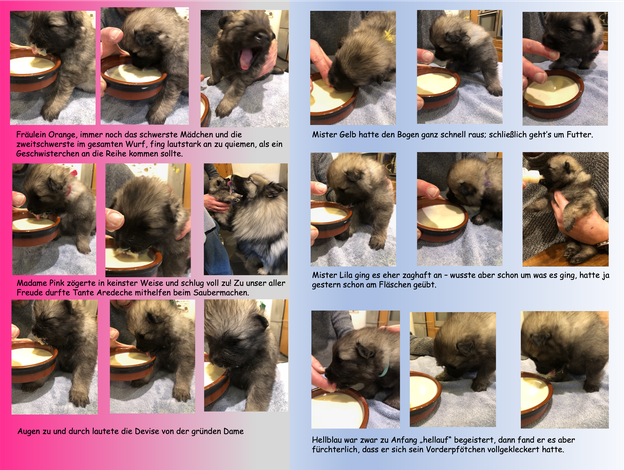 Fräulein Orange, immer noch das schwerste Mädchen und die zweitschwerste im gesamten Wurf, fing lautstark an zu quiemen, als ein Geschwisterchen an die Reihe kommen sollte.

Madame Pink zögerte in keinster Weise und schlug voll zu! Zu unser aller Freude durfte Tante Aredeche mithelfen beim Saubermachen.

Augen zu und durch lautete die Devise von der gründen Dame

Mister Gelb hatte den Bogen ganz schnell raus; schließlich geht's um Futter.

Mister Lila ging es eher zaghaft an – wusste aber schon um was es ging, hatte ja gestern schon am Fläschen geübt.

Hellblau war zwar zu Anfang „hellauf" begeistert, dann fand er es aber fürchterlich, dass er sich sein Vorderpfötchen vollgekleckert hatte.