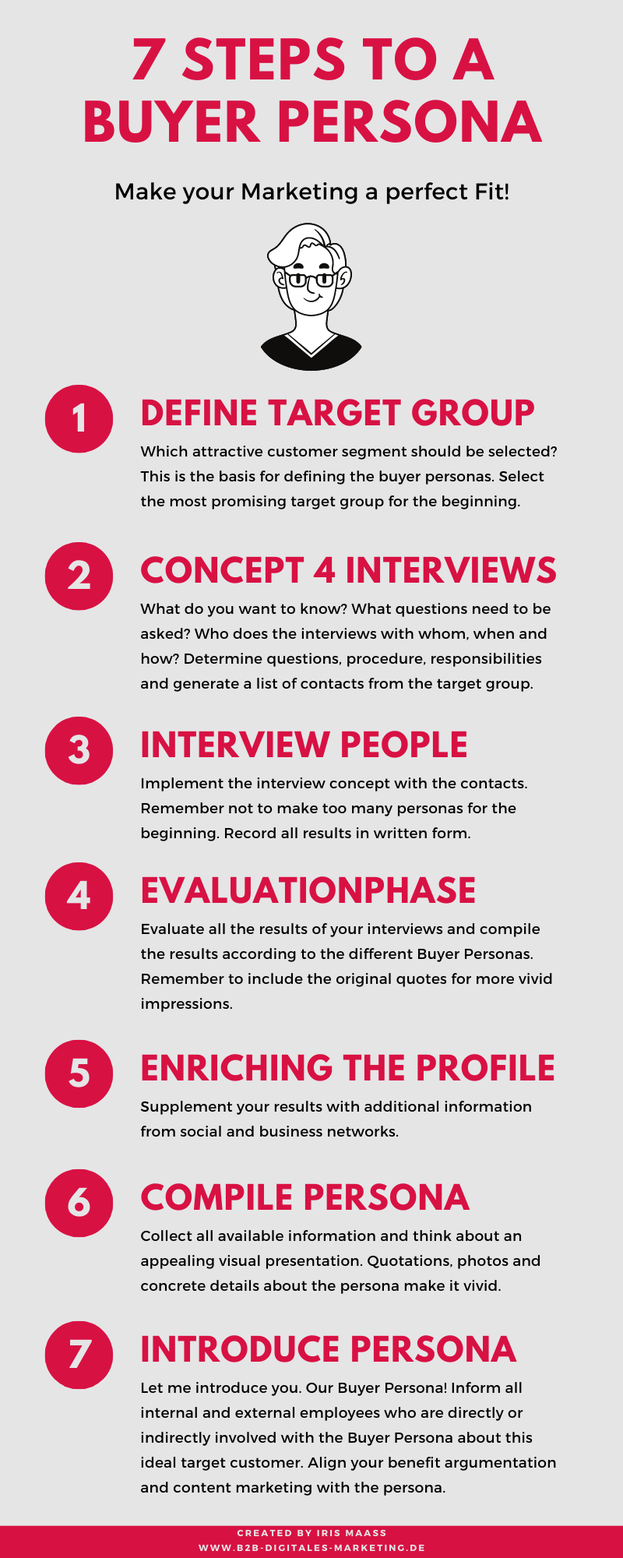 7 STEPS TO A BUYER PERSONA

Make your Marketing a perfect Fit!

1

DEFINE TARGET GROUP

Which attractive customer segment should be selected? This is the basis for defining the buyer personas. Select the most promising target group for the beginning.

2

CONCEPT 4 INTERVIEWS

What do you want to know? What questions need to be asked? Who does the interviews with whom, when and how? Determine questions, procedure, responsibilities and generate a list of contacts from the target group.

3

INTERVIEW PEOPLE

Implement the interview concept with the contacts. Remember not to make too many personas for the beginning. Record all results in written form.

4

EVALUATIONPHASE

Evaluate all the results of your interviews and compile the results according to the different Buyer Personas. Remember to include the original quotes for more vivid impressions.

5

ENRICHING THE PROFILE

Supplement your results with additional information from social and business networks.

6

COMPILE PERSONA

Collect all available information and think about an appealing visual presentation. Quotations, photos and concrete details about the persona make it vivid.

7

INTRODUCE PERSONA

Let me introduce you. Our Buyer Persona! Inform all internal and external employees who are directly or indirectly involved with the Buyer Persona about this ideal target customer. Align your benefit argumentation and content marketing with the persona.

CREATED BY IRIS MAASS
WWW.B2B-DIGITALES-MARKETING.DE