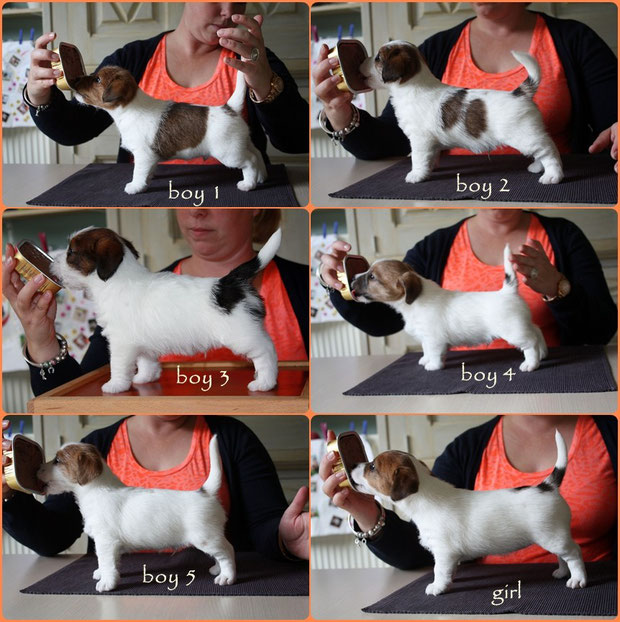 boy 1

boy 2

boy 3

boy 4

boy 5

girl