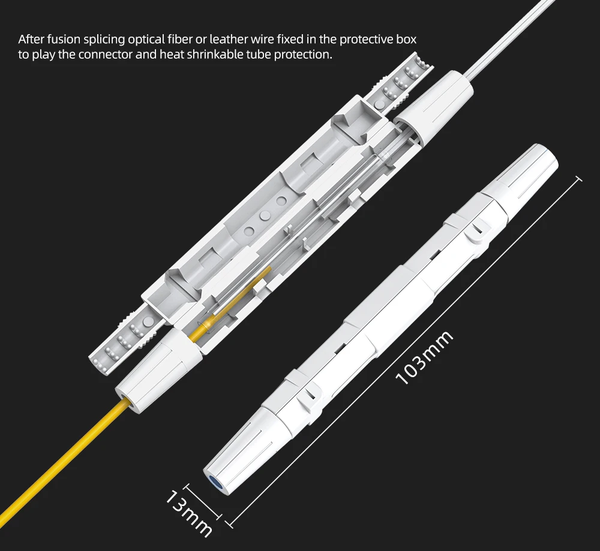 After fusion splicing optical fiber or leather wire fixed in the protective box to play the connector and heat shrinkable tube protection.

103mm

13mm