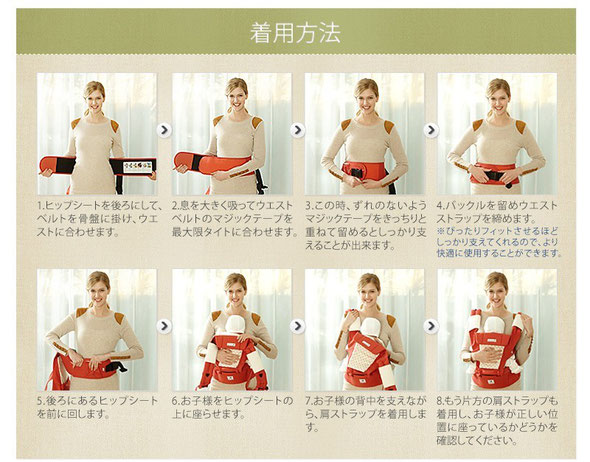 着用方法

1.ヒップシートを後ろにして、ベルトを骨盤に掛け、ウエストに合わせます。

2.息を大きく吸ってウエストベルトのマジックテープを最大限タイトに合わせます。

3.この時、ずれのないようマジックテープをきっちりと重ねて留めるとしっかり支えることが出来ます。

4.バックルを留めウエストストラップを締めます。
※ぴったりフィットさせるほどしっかり支えてくれるので、より快適に使用することができます。

5.後ろにあるヒップシートを前に回します。

6.お子様をヒップシートの上に座らせます。

7.お子様の背中を支えながら、肩ストラップを着用します。

8.もう片方の肩ストラップも着用し、お子様が正しい位置に座っているかどうかを確認してください。