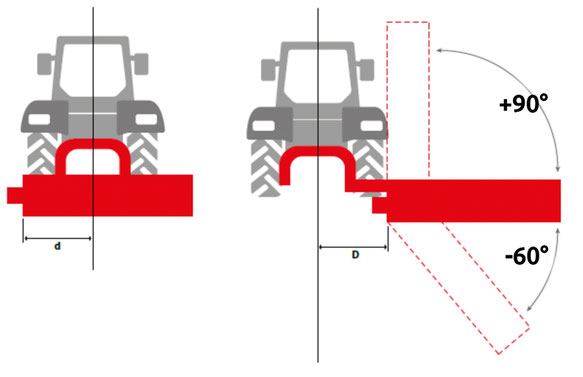 d

D

+90°

-60°