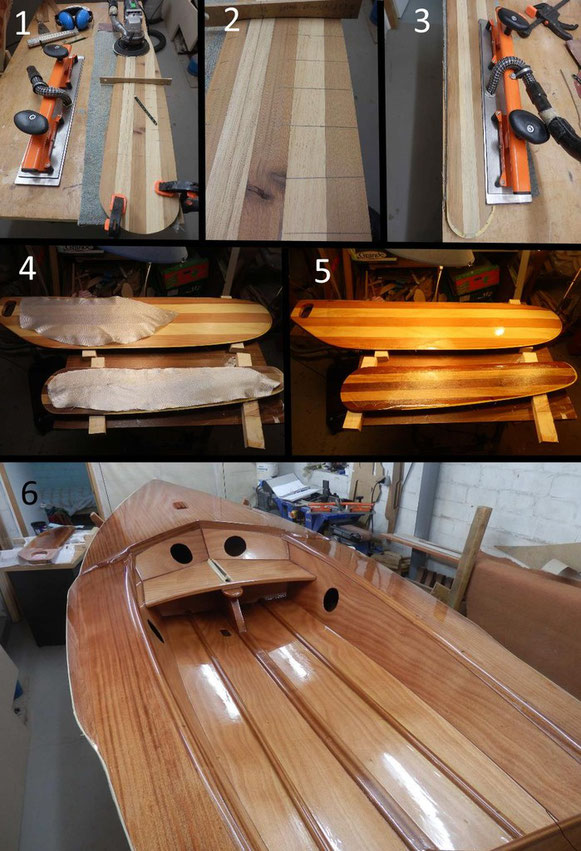 1

2

3

4

5

6