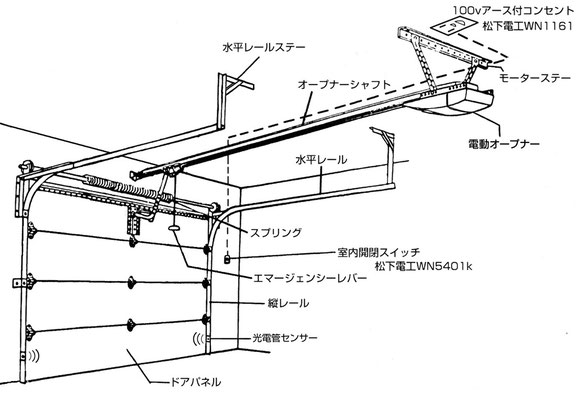 100vアース付コンセント
松下電工WN1161

水平レールステー

モーターステー

オープナーシャフト

電動オープナー

水平レール

スプリング

室内開閉スイッチ
松下電工WN5401k

エマージェンシーレバー

縦レール

光電管センサー

ドアパネル